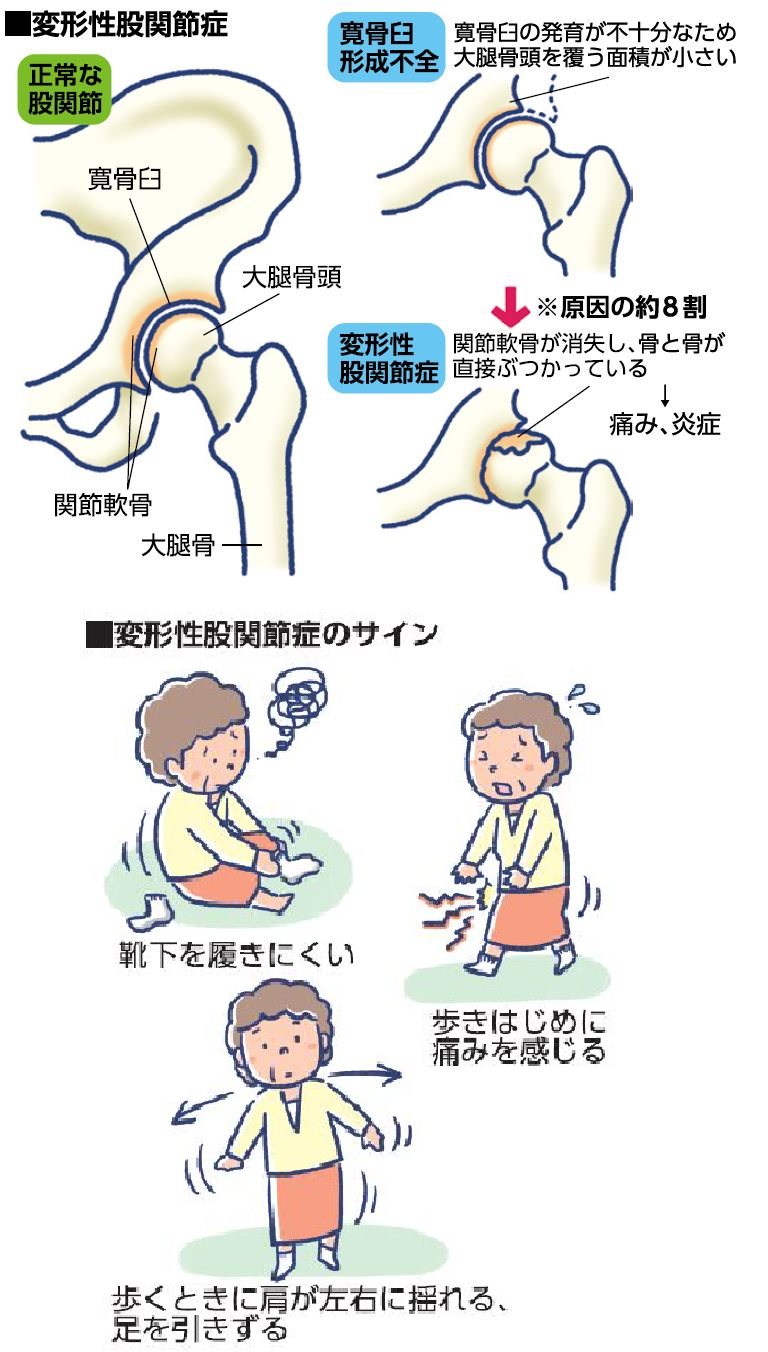 ■変形性股関節症

正常な股関節

寛骨臼

大腿骨頭

関節軟骨

大腿骨

寛骨臼形成不全

寛骨臼の発育が不十分なため大腿骨頭を覆う面積が小さい

※原因の約８割

変形性股関節症

関節軟骨が消失し、骨と骨が直接ぶつかっている

痛み、炎症

■変形性股関節症のサイン

靴下を履きにくい

歩きはじめに痛みを感じる

歩くときに肩が左右に揺れる、足を引きずる